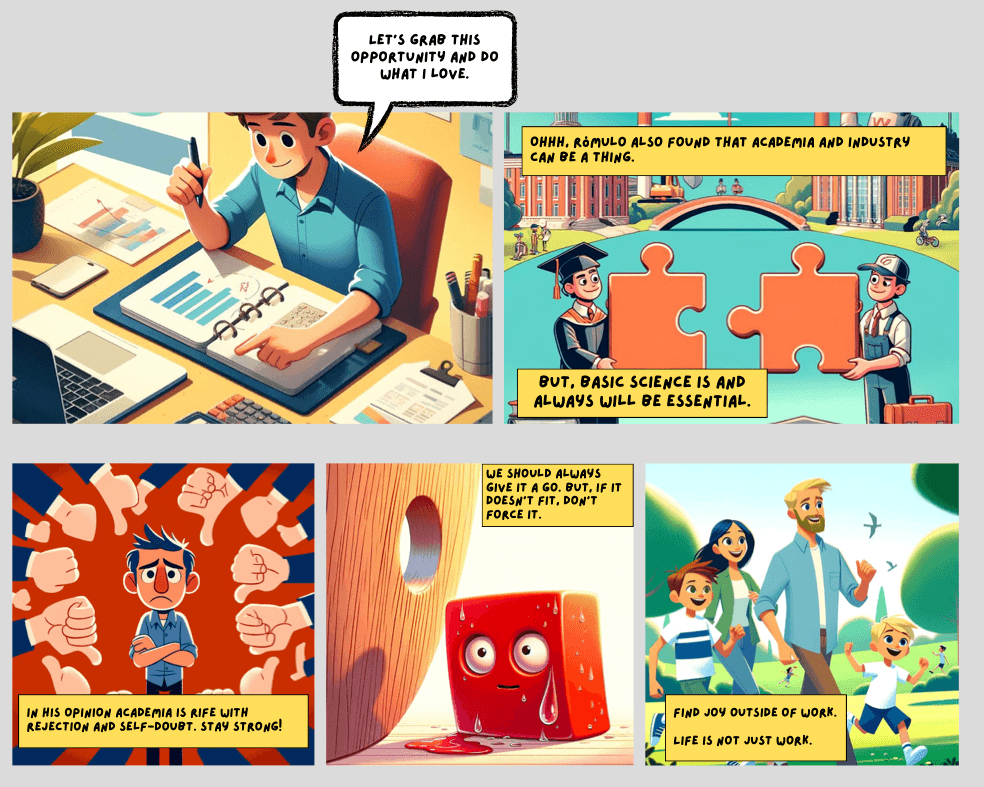 LET'S GRAB THIS OPPORTUNITY AND DO WHAT I LOVE.

OHHH, RÓMULO ALSO FOUND THAT ACADEMIA AND INDUSTRY CAN BE A THING.

BUT, BASIC SCIENCE IS AND ALWAYS WILL BE ESSENTIAL.

IN HIS OPINION ACADEMIA IS RIFE WITH REJECTION AND SELF-DOUBT. STAY STRONG!

WE SHOULD ALWAYS GIVE IT A GO. BUT, IF IT DOESN'T FIT, DON'T FORCE IT.

FIND JOY OUTSIDE OF WORK.

LIFE IS NOT JUST WORK.